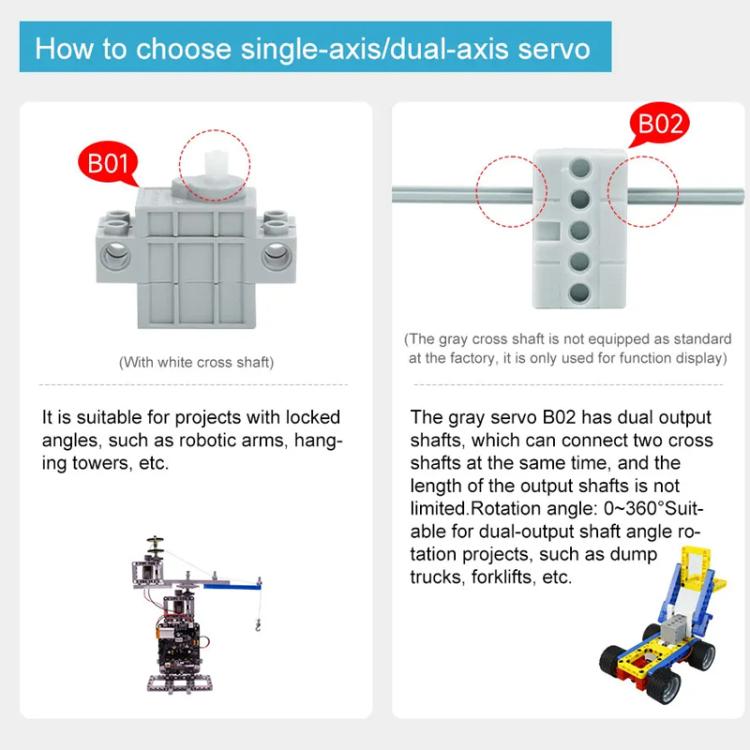 How to choose single-axis/dual-axis servo

B01

(With white cross shaft)

It is suitable for projects with locked angles, such as robotic arms, hanging towers, etc.

B02

(The gray cross shaft is not equipped as standard at the factory, it is only used for function display)

The gray servo B02 has dual output shafts, which can connect two cross shafts at the same time, and the length of the output shafts is not limited.Rotation angle: 0~360°Suitable for dual-output shaft angle rotation projects, such as dump trucks, forklifts, etc.