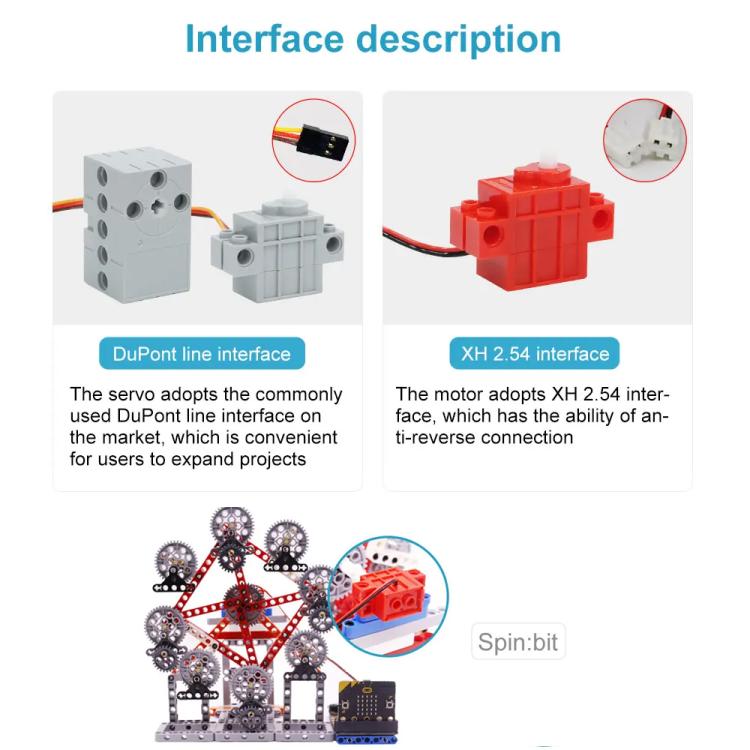 Interface description

DuPont line interface

The servo adopts the commonly used DuPont line interface on the market, which is convenient for users to expand projects

XH 2.54 interface

The motor adopts XH 2.54 interface, which has the ability of anti-reverse connection

Spin:bit