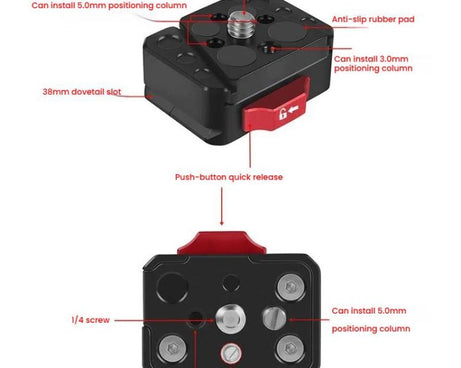 Can install 5.0mm positioning column

Anti-slip rubber pad

Can install 3.0mm positioning column

38mm dovetail slot

Push-button quick release

1/4 screw

Can install 5.0mm positioning column