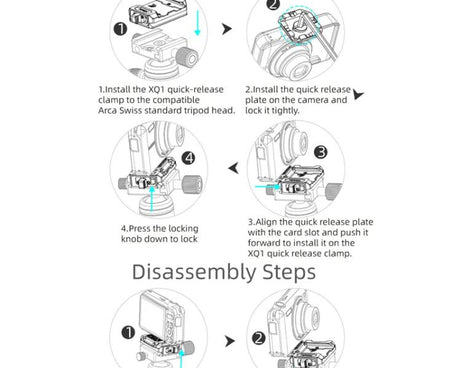 1

2

1.Install the XQ1 quick-release clamp to the compatible Arca Swiss standard tripod head.

2.Install the quick release plate on the camera and lock it tightly.

4

3

4.Press the locking knob down to lock

3.Align the quick release plate with the card slot and push it forward to install it on the XQ1 quick release clamp.

Disassembly Steps

1

2