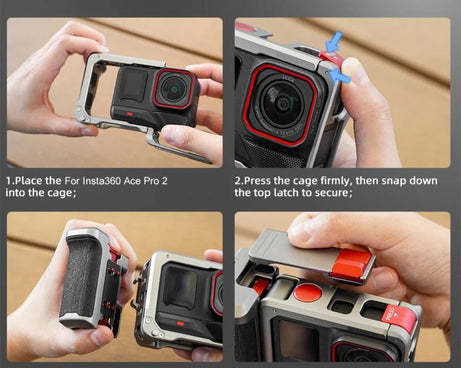 1.Place the For Insta360 Ace Pro 2 into the cage;

2.Press the cage firmly, then snap down the top latch to secure;

PRESS