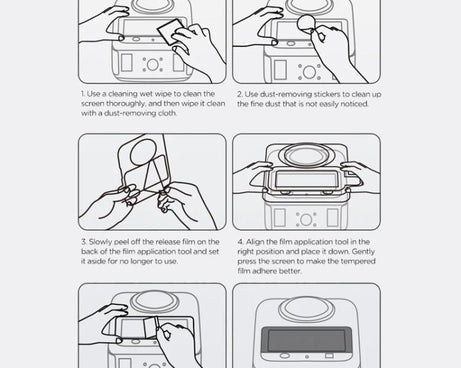 1. Use a cleaning wet wipe to clean the screen thoroughly, and then wipe it clean with a dust-removing cloth.

2. Use dust-removing stickers to clean up the fine dust that is not easily noticed.

3. Slowly peel off the release film on the back of the film application tool and set it aside for no longer to use.

4. Align the film application tool in the right position and place it down. Gently press the screen to make the tempered film adhere better.