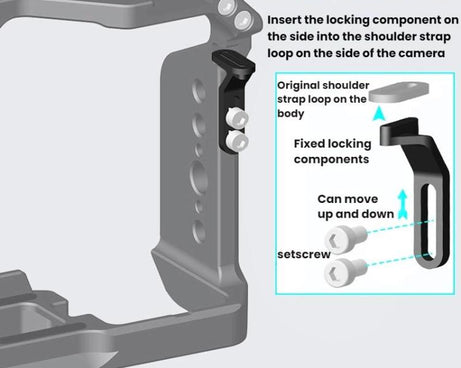 Insert the locking component on the side into the shoulder strap loop on the side of the camera

Original shoulder strap loop on the body

Fixed locking components

Can move up and down

setscrew