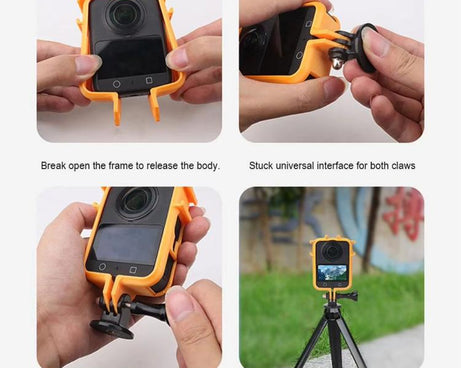 Break open the frame to release the body.

Stuck universal interface for both claws