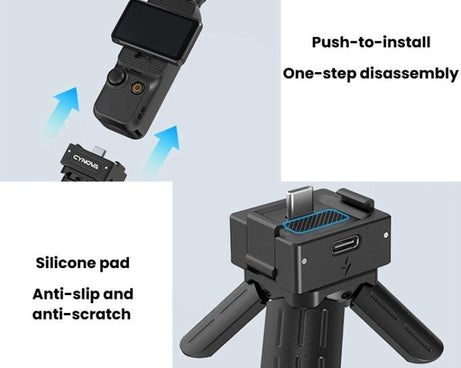 CYNOVA

Push-to-install

One-step disassembly

Silicone pad

Anti-slip and anti-scratch