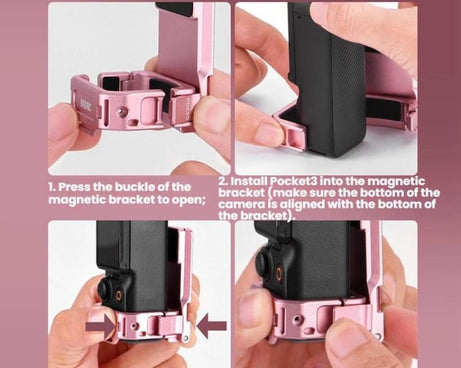 1. Press the buckle of the magnetic bracket to open;

2. Install Pocket3 into the magnetic bracket (make sure the bottom of the camera is aligned with the bottom of the bracket).