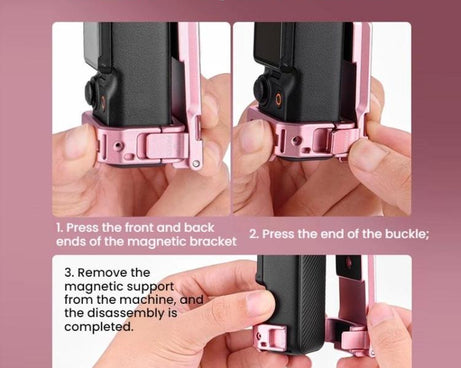 1. Press the front and back ends of the magnetic bracket

2. Press the end of the buckle;

3. Remove the magnetic support from the machine, and the disassembly is completed.