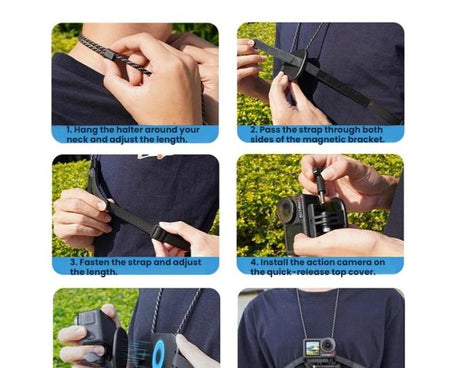 1. Hang the halter around your neck and adjust the length.

2. Pass the strap through both sides of the magnetic bracket.

3. Fasten the strap and adjust the length.

4. Install the action camera on the quick-release top cover.