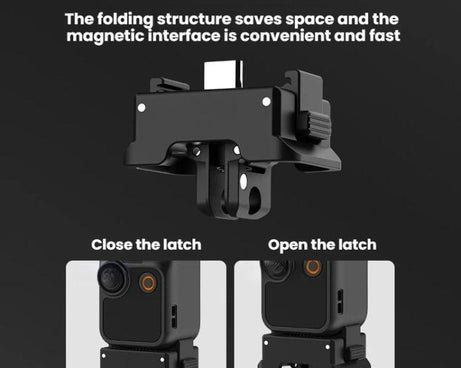 The folding structure saves space and the magnetic interface is convenient and fast

Close the latch

Open the latch