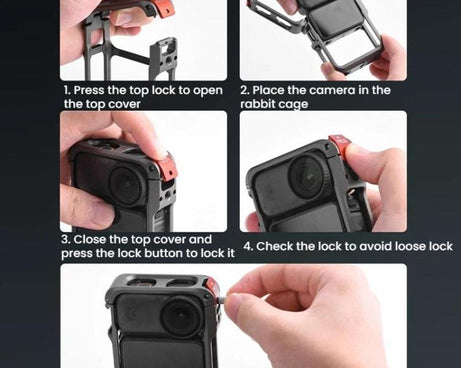 1. Press the top lock to open the top cover

2. Place the camera in the rabbit cage

3. Close the top cover and press the lock button to lock it

4. Check the lock to avoid loose lock