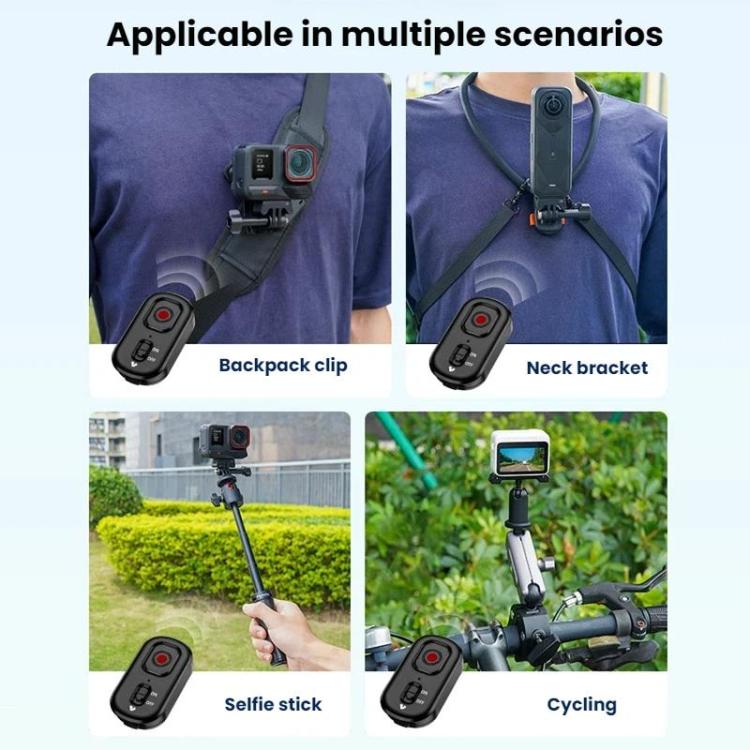 Applicable in multiple scenarios

Backpack clip

Neck bracket

Selfie stick

Cycling