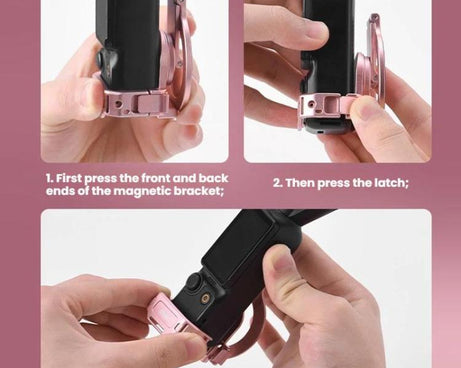 1. First press the front and back ends of the magnetic bracket;

2. Then press the latch;