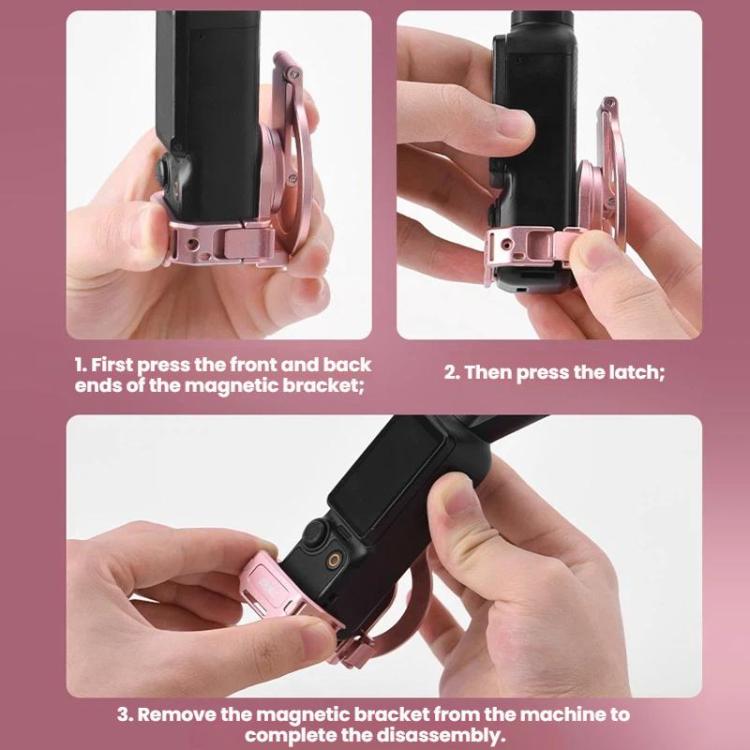 1. First press the front and back ends of the magnetic bracket;

2. Then press the latch;

3. Remove the magnetic bracket from the machine to complete the disassembly.