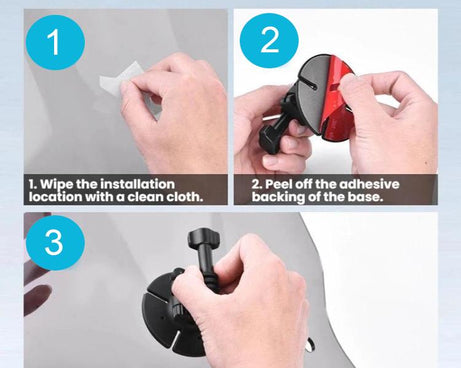 1

1. Wipe the installation location with a clean cloth.

2

2. Peel off the adhesive backing of the base.

3