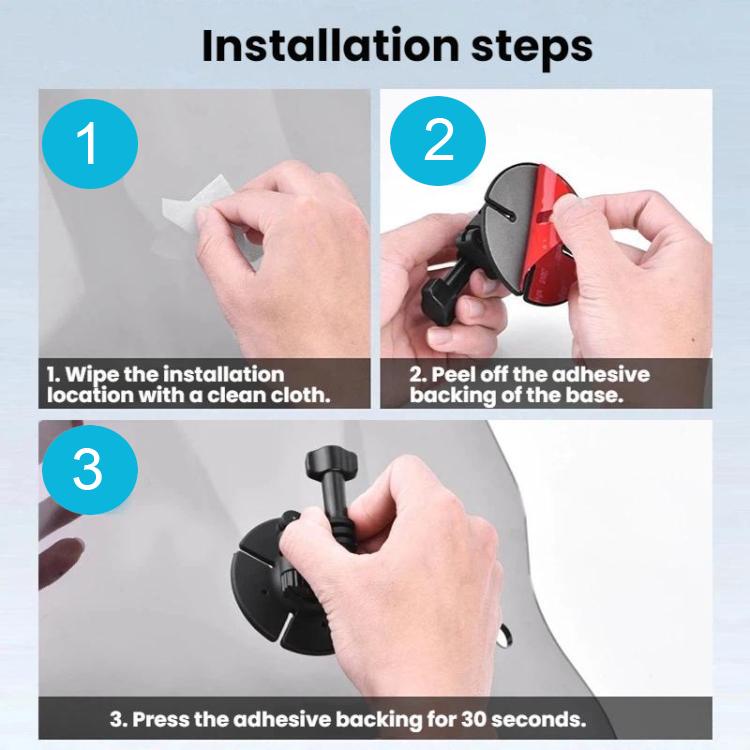 Installation steps

1

1. Wipe the installation location with a clean cloth.

2

2. Peel off the adhesive backing of the base.

3

3. Press the adhesive backing for 30 seconds.